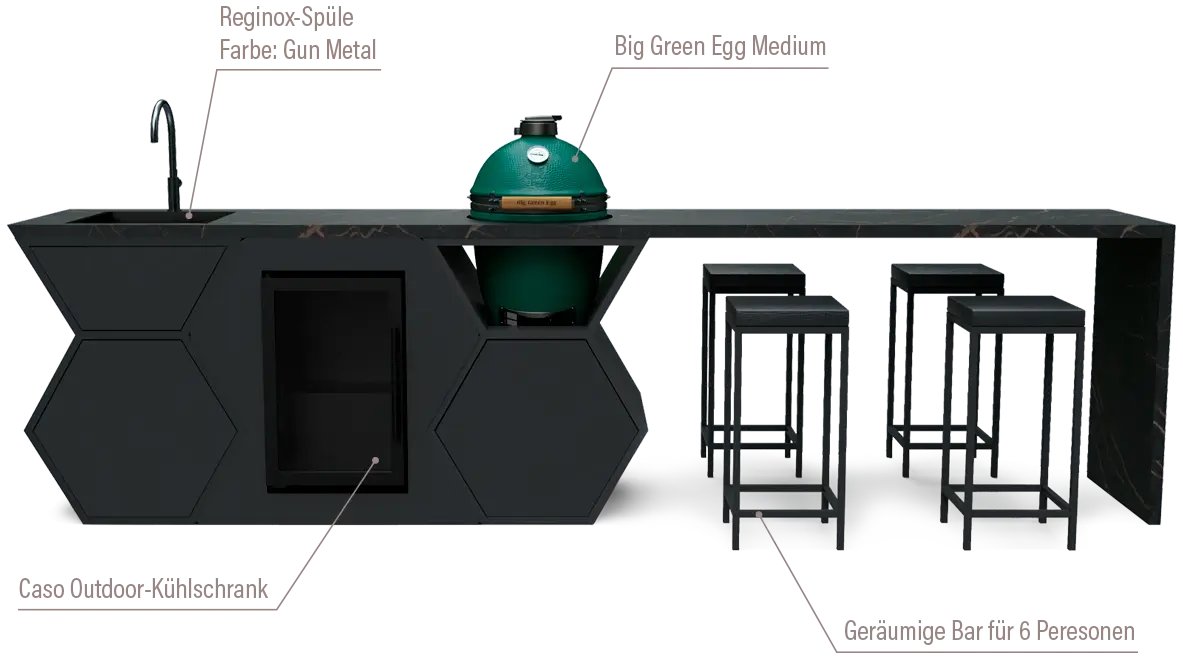 Reginox-Spüle
Farbe: Gun Metal

Big Green Egg Medium

Big Green Egg

Caso Outdoor-Kühlschrank

Geräumige Bar für 6 Peresonen